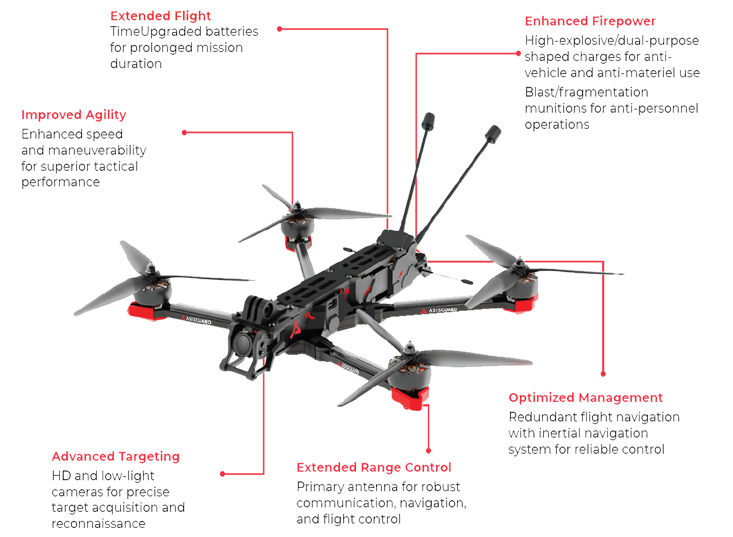 Extended Flight
TimeUpgraded batteries for prolonged mission duration

Enhanced Firepower
High-explosive/dual-purpose shaped charges for anti-vehicle and anti-materiel use
Blast/fragmentation munitions for anti-personnel operations

Improved Agility
Enhanced speed and maneuverability for superior tactical performance

ASISGUARD

ASISGUARD

ASISGUARD

Optimized Management
Redundant flight navigation with inertial navigation system for reliable control

Advanced Targeting
HD and low-light cameras for precise target acquisition and reconnaissance

Extended Range Control
Primary antenna for robust communication, navigation, and flight control